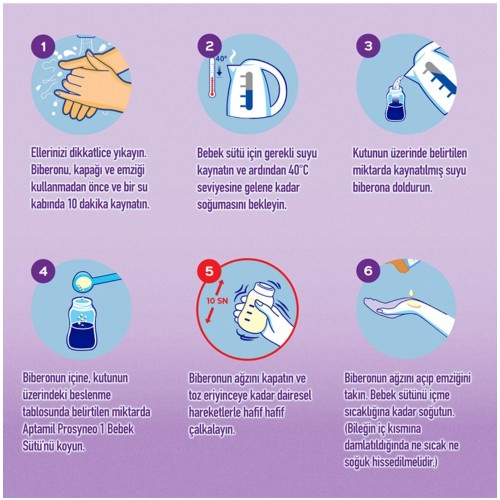 1

Ellerinizi dikkatlice yıkayın. Biberonu, kapağı ve emziği kullanmadan önce ve bir su kabında 10 dakika kaynatın.

2

40°

Bebek sütü için gerekli suyu kaynatın ve ardından 40°C seviyesine gelene kadar soğumasını bekleyin.

3

Kutunun üzerinde belirtilen miktarda kaynatılmış suyu biberona doldurun.

4

Biberonun içine, kutunun üzerindeki beslenme tablosunda belirtilen miktarda Aptamil Prosyneo 1 Bebek Sütü'nü koyun.

5

10 SN

Biberonun ağzını kapatın ve toz eriyinceye kadar dairesel hareketlerle hafif hafif çalkalayın.

6

Biberonun ağzını açıp emziğini takın. Bebek sütünü içme sıcaklığına kadar soğutun. (Bileğin iç kısmına damlatıldığında ne sıcak ne soğuk hissedilmelidir.)