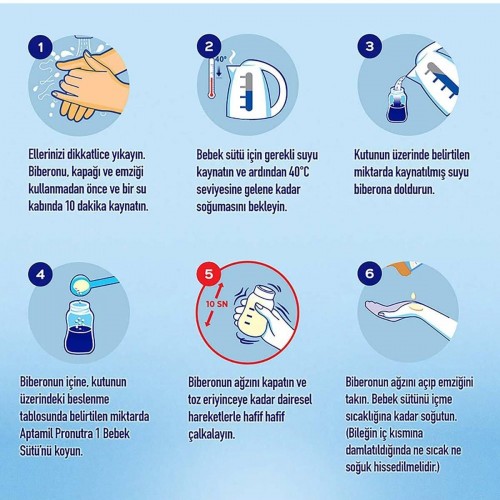 1

Ellerinizi dikkatlice yıkayın. Biberonu, kapağı ve emziği kullanmadan önce ve bir su kabında 10 dakika kaynatın.

2

40°

Bebek sütü için gerekli suyu kaynatın ve ardından 40°C seviyesine gelene kadar soğumasını bekleyin.

3

Kutunun üzerinde belirtilen miktarda kaynatılmış suyu biberona doldurun.

4

Biberonun içine, kutunun üzerindeki beslenme tablosunda belirtilen miktarda Aptamil Pronutra 1 Bebek Sütü'nü koyun.

5

10 SN

Biberonun ağzını kapatın ve toz eriyinceye kadar dairesel hareketlerle hafif hafif çalkalayın.

6

Biberonun ağzını açıp emziğini takın. Bebek sütünü içme sıcaklığına kadar soğutun. (Bileğin iç kısmına damlatıldığında ne sıcak ne soğuk hissedilmelidir.)