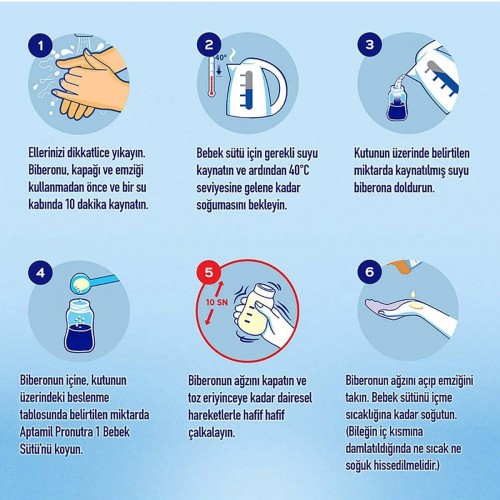 1

Ellerinizi dikkatlice yıkayın. Biberonu, kapağı ve emziği kullanmadan önce ve bir su kabında 10 dakika kaynatın.

2

40°

Bebek sütü için gerekli suyu kaynatın ve ardından 40°C seviyesine gelene kadar soğumasını bekleyin.

3

Kutunun üzerinde belirtilen miktarda kaynatılmış suyu biberona doldurun.

4

Biberonun içine, kutunun üzerindeki beslenme tablosunda belirtilen miktarda Aptamil Pronutra 1 Bebek Sütü'nü koyun.

5

10 SN

Biberonun ağzını kapatın ve toz eriyinceye kadar dairesel hareketlerle hafif hafif çalkalayın.

6

Biberonun ağzını açıp emziğini takın. Bebek sütünü içme sıcaklığına kadar soğutun. (Bileğin iç kısmına damlatıldığında ne sıcak ne soğuk hissedilmelidir.)