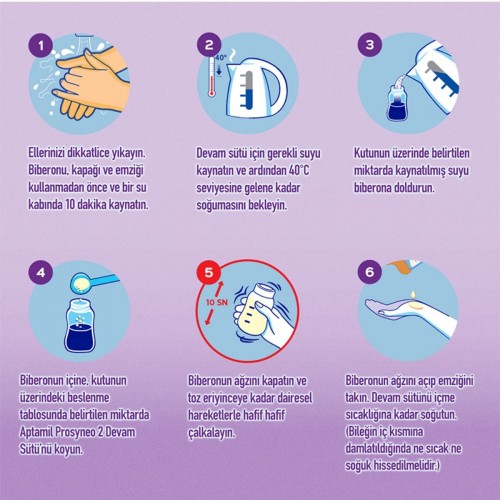 1

Ellerinizi dikkatlice yıkayın. Biberonu, kapağı ve emziği kullanmadan önce ve bir su kabında 10 dakika kaynatın.

2

40°

Devam sütü için gerekli suyu kaynatın ve ardından 40°C seviyesine gelene kadar soğumasını bekleyin.

3

Kutunun üzerinde belirtilen miktarda kaynatılmış suyu biberona doldurun.

4

Biberonun içine, kutunun üzerindeki beslenme tablosunda belirtilen miktarda Aptamil Prosyneo 2 Devam Sütü'nü koyun.

5

10 SN

Biberonun ağzını kapatın ve toz eriyinceye kadar dairesel hareketlerle hafif hafif çalkalayın.

6

Biberonun ağzını açıp emziğini takın. Devam sütünü içme sıcaklığına kadar soğutun. (Bileğin iç kısmına damlatıldığında ne sıcak ne soğuk hissedilmelidir.)