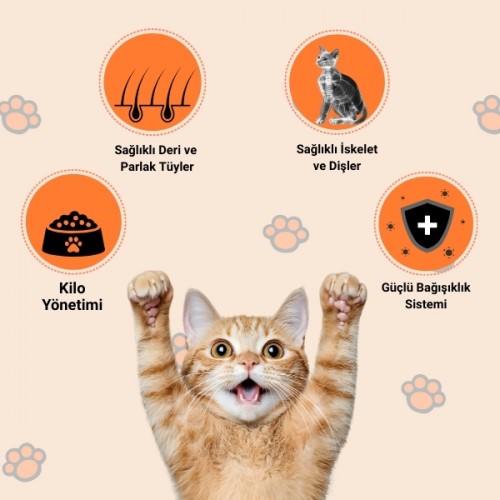 Sağlıklı Deri ve Parlak Tüyler

Sağlıklı İskelet ve Dişler

Kilo Yönetimi

Güçlü Bağışıklık Sistemi