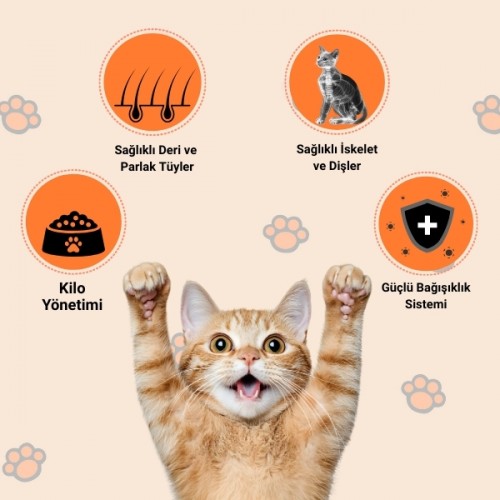 Sağlıklı Deri ve Parlak Tüyler

Sağlıklı İskelet ve Dişler

Kilo Yönetimi

Güçlü Bağışıklık Sistemi