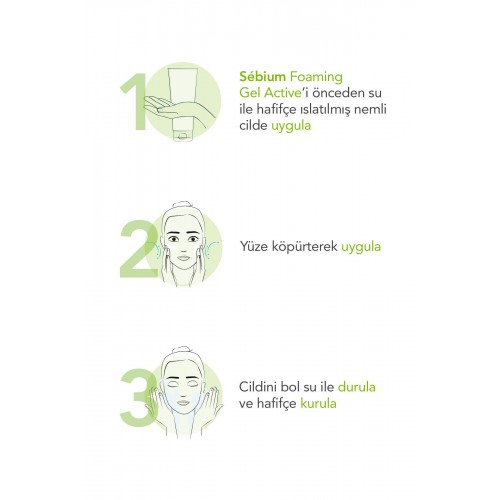 1

Sébium Foaming Gel Active'i önceden su ile hafifçe ıslatılmış nemli cilde uygula

2

Yüze köpürterek uygula

3

Cildini bol su ile durula ve hafifçe kurula