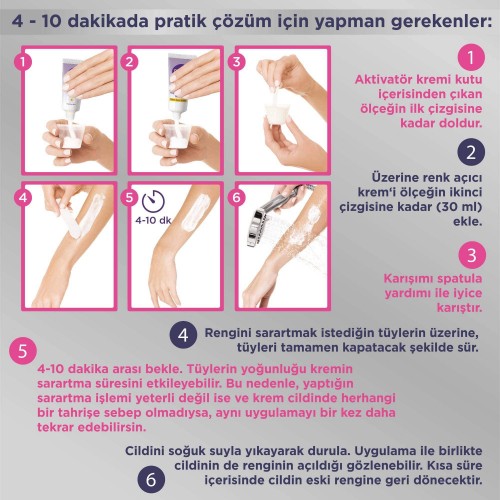 4 - 10 dakikada pratik çözüm için yapman gerekenler:

1

2

3

4

5

4-10 dk

6

1

Aktivatör kremi kutu içerisinden çıkan ölçeğin ilk çizgisine kadar doldur.

2

Üzerine renk açıcı krem'i ölçeğin ikinci çizgisine kadar (30 ml) ekle.

3

Karışımı spatula yardımı ile iyice karıştır.

4

Rengini sarartmak istediğin tüylerin üzerine, tüyleri tamamen kapatacak şekilde sür.

5

4-10 dakika arası bekle. Tüylerin yoğunluğu kremin sarartma süresini etkileyebilir. Bu nedenle, yaptığın sarartma işlemi yeterli değil ise ve krem cildinde herhangi bir tahrişe sebep olmadıysa, aynı uygulamayı bir kez daha tekrar edebilirsin.

Cildini soğuk suyla yıkayarak durula. Uygulama ile birlikte cildinin de renginin açıldığı gözlenebilir. Kısa süre içerisinde cildin eski rengine geri dönecektir.

6