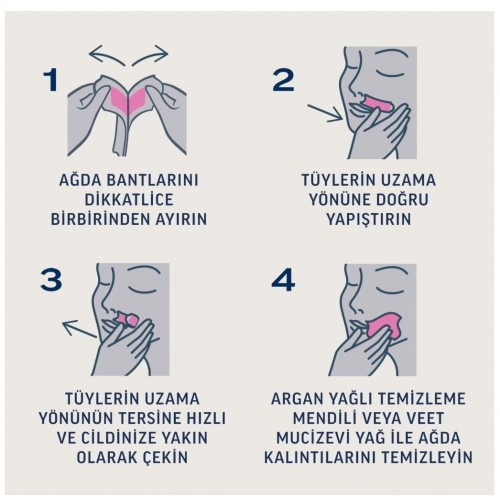 1

AĞDA BANTLARINI DİKKATLİCE BİRBİRİNDEN AYIRIN

2

TÜYLERİN UZAMA YÖNÜNE DOĞRU YAPIŞTIRIN

3

TÜYLERİN UZAMA YÖNÜNÜN TERSİNE HIZLI VE CİLDİNİZE YAKIN OLARAK ÇEKİN

4

ARGAN YAĞLI TEMİZLEME MENDİLİ VEYA VEET MUCİZEVİ YAĞ İLE AĞDA KALINTILARINI TEMİZLEYİN