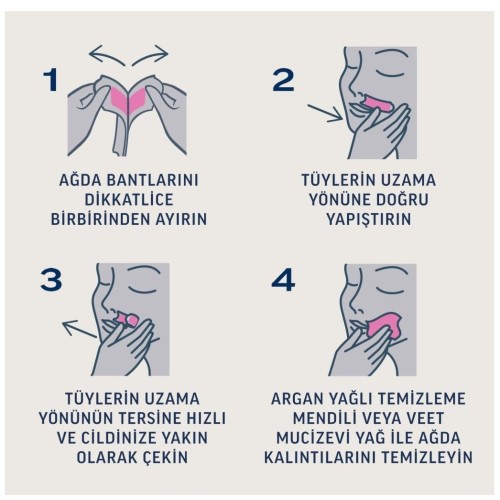 1

AĞDA BANTLARINI DİKKATLİCE BİRBİRİNDEN AYIRIN

2

TÜYLERİN UZAMA YÖNÜNE DOĞRU YAPIŞTIRIN

3

TÜYLERİN UZAMA YÖNÜNÜN TERSİNE HIZLI VE CİLDİNİZE YAKIN OLARAK ÇEKİN

4

ARGAN YAĞLI TEMİZLEME MENDİLİ VEYA VEET MUCİZEVİ YAĞ İLE AĞDA KALINTILARINI TEMİZLEYİN