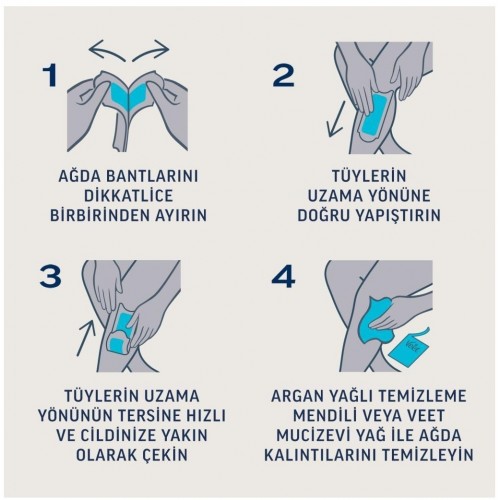 1

AĞDA BANTLARINI DİKKATLİCE BİRBİRİNDEN AYIRIN

2

TÜYLERİN UZAMA YÖNÜNE DOĞRU YAPIŞTIRIN

3

TÜYLERİN UZAMA YÖNÜNÜN TERSİNE HIZLI VE CİLDİNİZE YAKIN OLARAK ÇEKİN

4

Veet

ARGAN YAĞLI TEMİZLEME MENDİLİ VEYA VEET MUCİZEVİ YAĞ İLE AĞDA KALINTILARINI TEMİZLEYİN