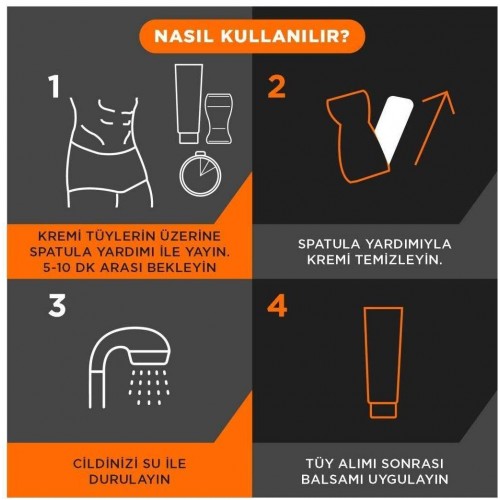 NASIL KULLANILIR?

1

KREMİ TÜYLERİN ÜZERİNE SPATULA YARDIMI İLE YAYIN. 5-10 DK ARASI BEKLEYİN

2

SPATULA YARDIMIYLA KREMİ TEMİZLEYİN.

3

CİLDİNİZİ SU İLE DURULAYIN

4

TÜY ALIMI SONRASI BALSAMI UYGULAYIN