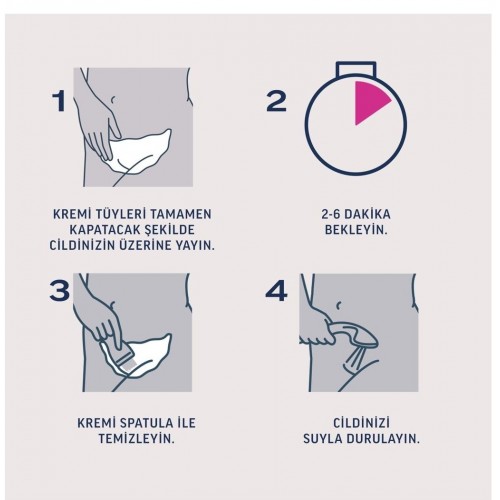 1

KREMİ TÜYLERİ TAMAMEN KAPATACAK ŞEKİLDE CİLDİNİZİN ÜZERİNE YAYIN.

2

2-6 DAKİKA BEKLEYİN.

3

KREMİ SPATULA İLE TEMİZLEYİN.

4

CİLDİNİZİ SUYLA DURULAYIN.