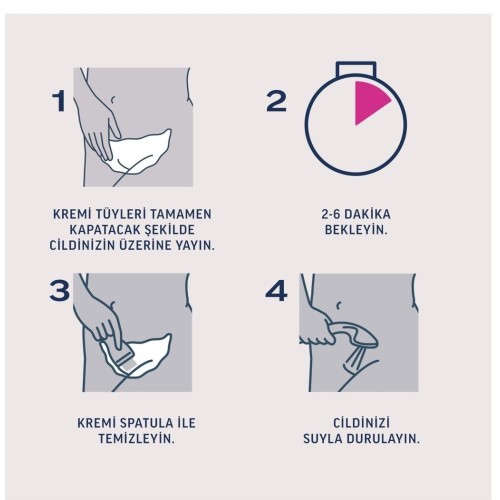 1

KREMİ TÜYLERİ TAMAMEN KAPATACAK ŞEKİLDE CİLDİNİZİN ÜZERİNE YAYIN.

2

2-6 DAKİKA BEKLEYİN.

3

KREMİ SPATULA İLE TEMİZLEYİN.

4

CİLDİNİZİ SUYLA DURULAYIN.