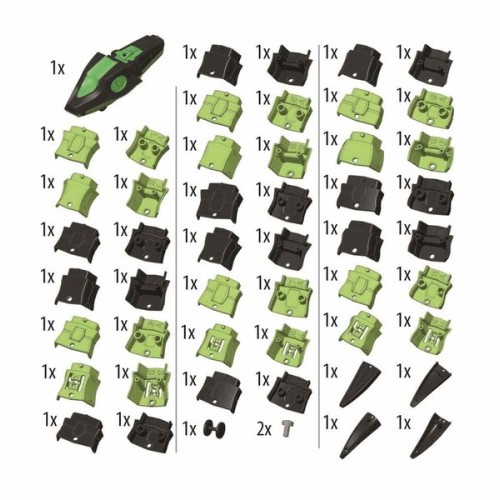 1x

1x 1x
1x 1x
1x 1x
1x 1x
1x 1x
1x 1x
1x 1x

1x 1x
1x 1x
1x 1x
1x 1x
1x 1x
1x 1x
1x 1x
1x 1x
1x 2x

1x 1x
1x 1x
1x 1x
1x 1x
1x 1x
1x 1x
1x 1x
1x 1x
1x 1x