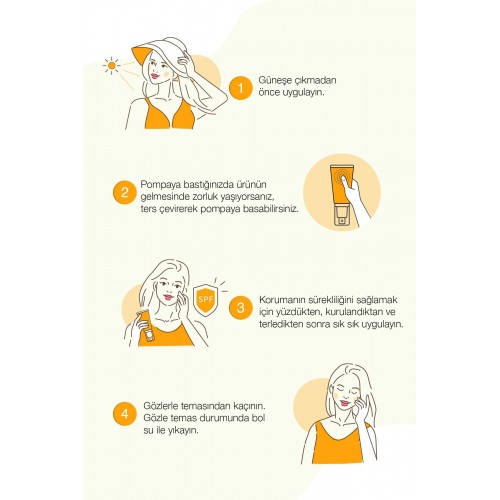 1 Güneşe çıkmadan önce uygulayın.

2 Pompaya bastığınızda ürünün gelmesinde zorluk yaşıyorsanız, ters çevirerek pompaya basabilirsiniz.

SPF

3 Korumanın sürekliliğini sağlamak için yüzdükten, kurulandıktan ve terledikten sonra sık sık uygulayın.

4 Gözlerle temasından kaçının. Gözle temas durumunda bol su ile yıkayın.