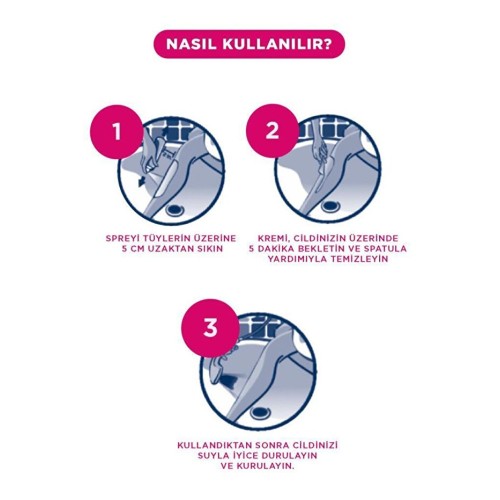 NASIL KULLANILIR?

1

SPREYİ TÜYLERİN ÜZERİNE 5 CM UZAKTAN SIKIN

2

KREMİ, CİLDİNİZİN ÜZERİNDE 5 DAKİKA BEKLETİN VE SPATULA YARDIMIYLA TEMİZLEYİN

3

KULLANDIKTAN SONRA CİLDİNİZİ SUYLA İYİCE DURULAYIN VE KURULAYIN.